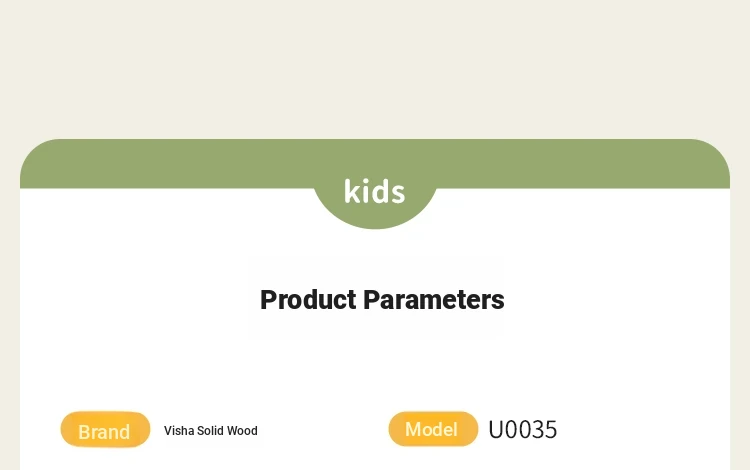 kids

Product Parameters

Brand Visha Solid Wood

Model U0035