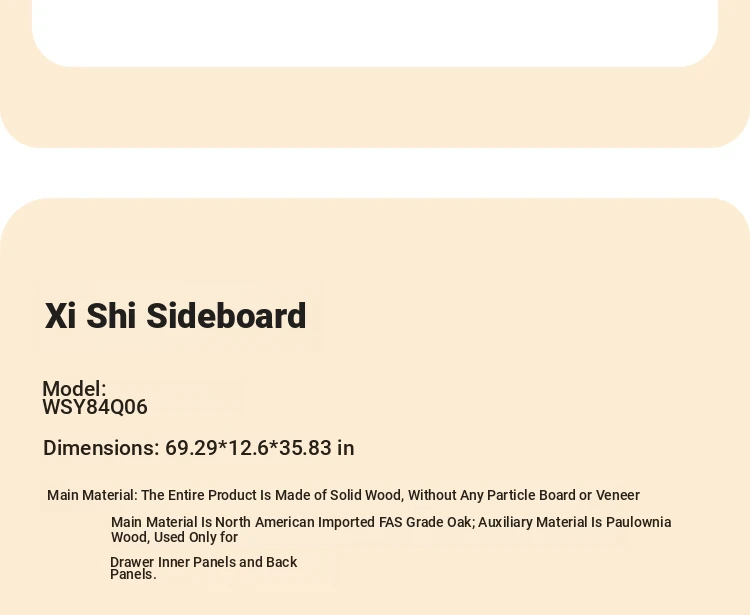 Xi Shi Sideboard

Model:
WSY84Q06

Dimensions: 69.29*12.6*35.83 in

Main Material: The Entire Product Is Made of Solid Wood, Without Any Particle Board or Veneer

Main Material Is North American Imported FAS Grade Oak; Auxiliary Material Is Paulownia Wood, Used Only for

Drawer Inner Panels and Back Panels.