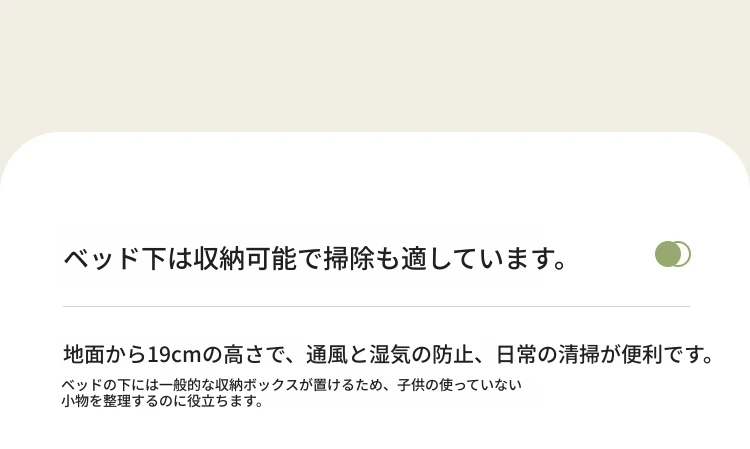 ベッド下は収納可能で掃除も適しています。

地面から19cmの高さで、通風と湿気の防止、日常の清掃が便利です。

ベッドの下には一般的な収納ボックスが置けるため、子供の使っていない小物を整理するのに役立ちます。